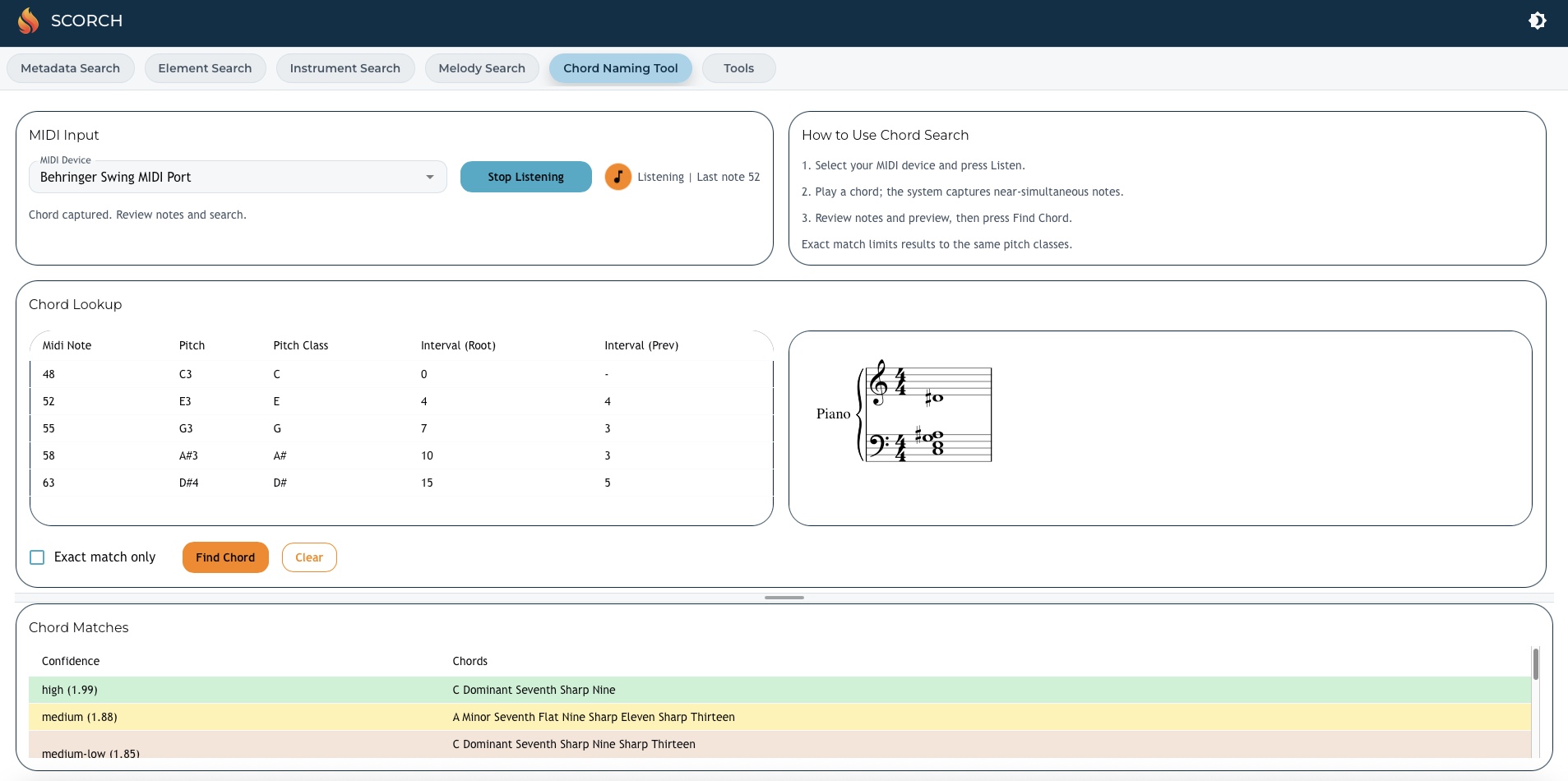 SCORCH

Metadata Search Element Search Instrument Search Melody Search Chord Naming Tool Tools

MIDI Input

MIDI Device
Behringer Swing MIDI Port

Stop Listening

Listening | Last note 52

Chord captured. Review notes and search.

How to Use Chord Search

1. Select your MIDI device and press Listen.

2. Play a chord; the system captures near-simultaneous notes.

3. Review notes and preview, then press Find Chord.

Exact match limits results to the same pitch classes.

Chord Lookup

| Midi Note | Pitch | Pitch Class | Interval (Root) | Interval (Prev) |
|---|---|---|---|---|
| 48 | C3 | C | 0 | - |
| 52 | E3 | E | 4 | 4 |
| 55 | G3 | G | 7 | 3 |
| 58 | A#3 | A# | 10 | 3 |
| 63 | D#4 | D# | 15 | 5 |

Piano

Exact match only Find Chord Clear

Chord Matches

| Confidence | Chords |
|---|---|
| high (1.99) | C Dominant Seventh Sharp Nine |
| medium (1.88) | A Minor Seventh Flat Nine Sharp Eleven Sharp Thirteen |
| medium-low (1.85) | C Dominant Seventh Sharp Nine Sharp Thirteen |